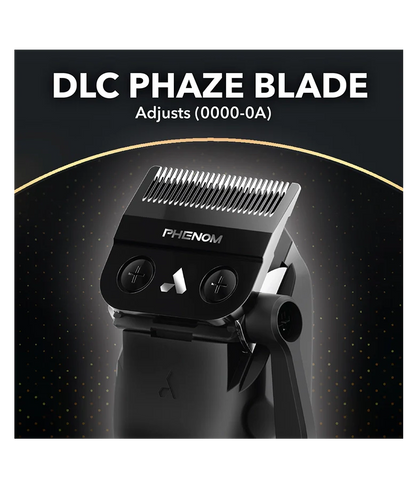 DLC PHAZE BLADE
Adjusts (0000-0A)

PHENOM