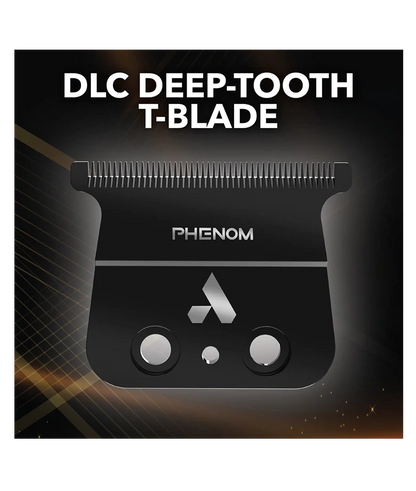 DLC DEEP-TOOTH T-BLADE

PHENOM