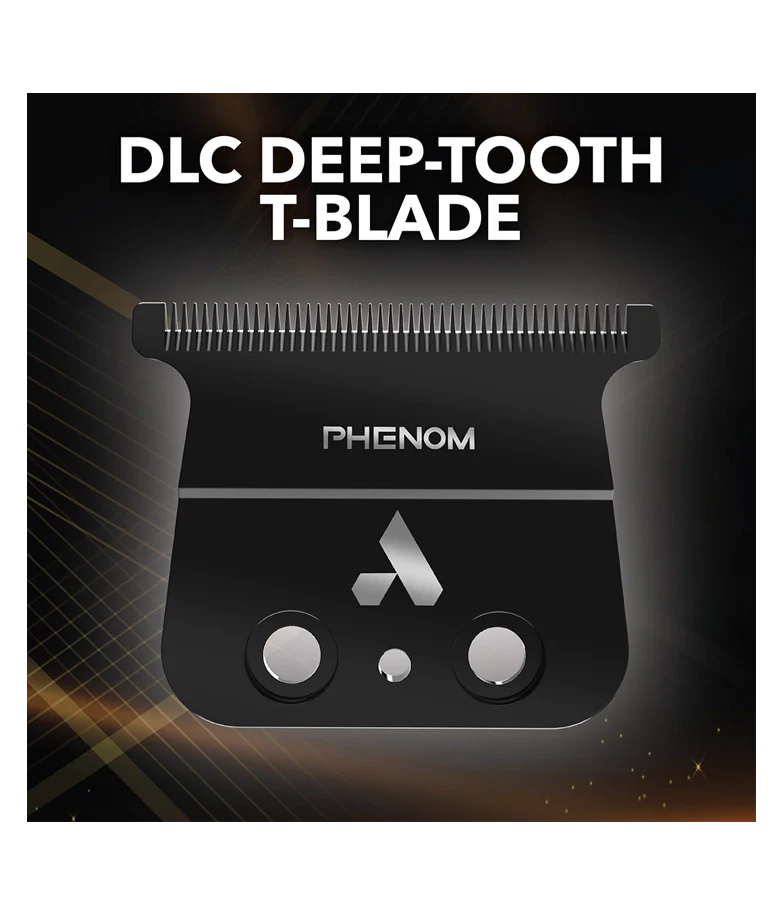 DLC DEEP-TOOTH T-BLADE

PHENOM